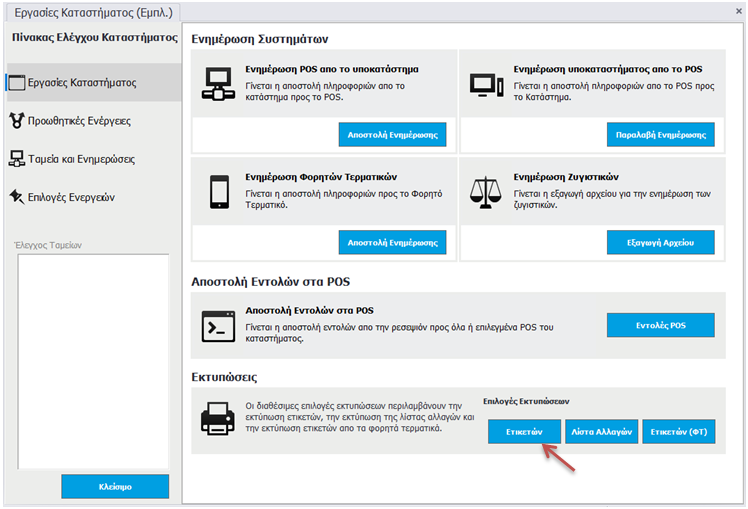 Εργασίες Καταστήματος (Εμπλ.)

×

Πίνακας Ελέγχου Καταστήματος

Εργασίες Καταστήματος

Προωθητικές Ενέργειες

Ταμεία και Ενημερώσεις

Επιλογές Ενεργειών

Έλεγχος Ταμείων

Κλείσιμο

Ενημέρωση Συστημάτων

Ενημέρωση POS απο το υποκατάστημα

Γίνεται η αποστολή πληροφοριών απο το κατάστημα προς το POS.

Αποστολή Ενημέρωσης

Ενημέρωση υποκαταστήματος απο το POS

Γίνεται η αποστολή πληροφοριών απο το POS προς το Κατάστημα.

Παραλαβή Ενημέρωσης

Ενημέρωση Φορητών Τερματικών

Γίνεται η αποστολή πληροφοριών προς το Φορητό Τερματικό.

Αποστολή Ενημέρωσης

Ενημέρωση Ζυγιστικών

Γίνεται η εξαγωγή αρχείου για την ενημέρωση των ζυγιστικών.

Εξαγωγή Αρχείου

Αποστολή Εντολών στα POS

Αποστολή Εντολών στα POS

Γίνεται η αποστολή εντολών απο την ρεσεψιόν προς όλα ή επιλεγμένα POS του καταστήματος.

Εντολές POS

Εκτυπώσεις

Οι διαθέσιμες επιλογές εκτυπώσεων περιλαμβάνουν την εκτύπωση ετικετών, την εκτύπωση της λίστας αλλαγών και την εκτύπωση ετικετών απο τα φορητά τερματικά.

Επιλογές Εκτυπώσεων

Ετικετών

Λίστα Αλλαγών

Ετικετών (ΦΤ)